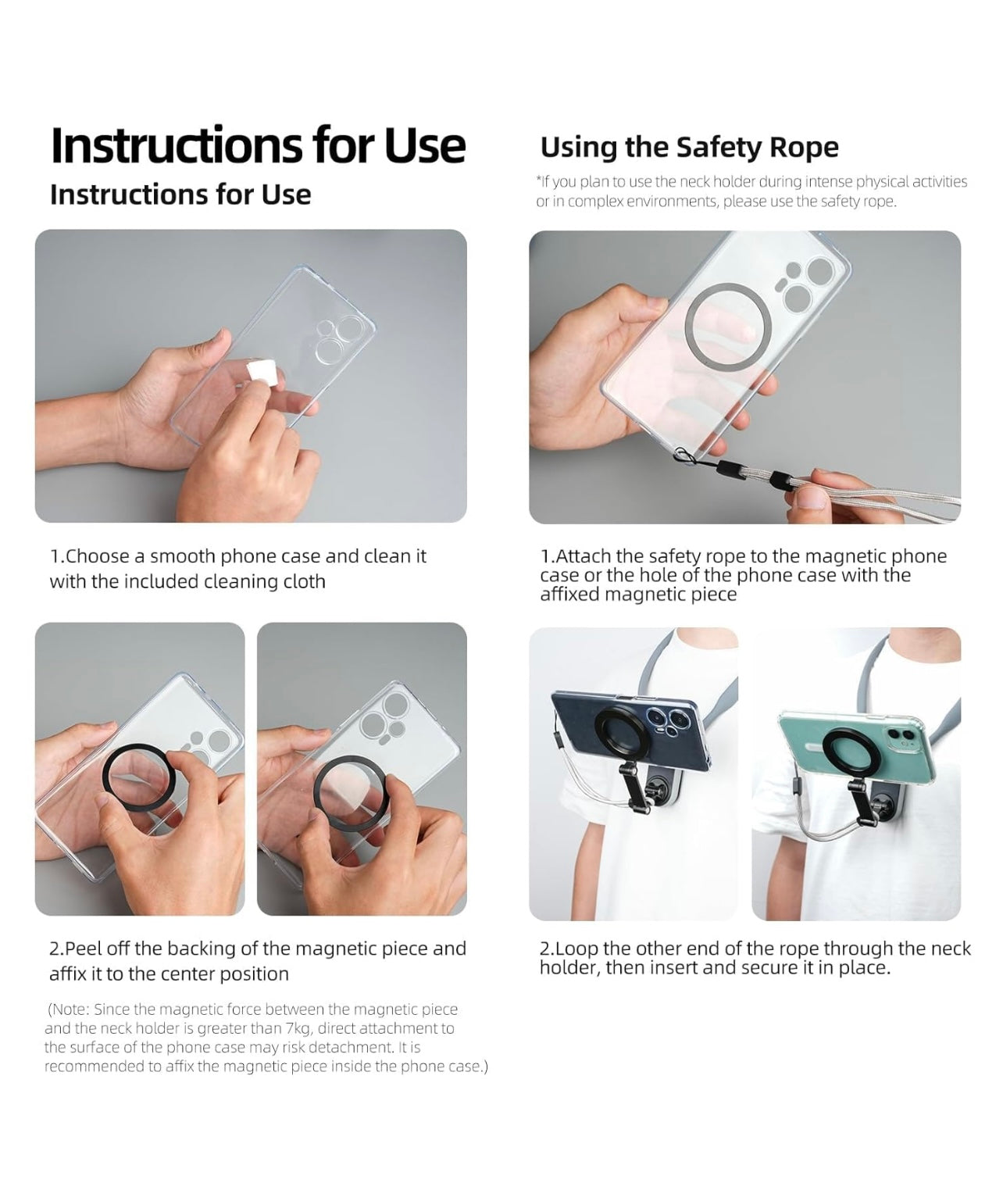 Instructions for Use

Instructions for Use

1.Choose a smooth phone case and clean it with the included cleaning cloth

2.Peel off the backing of the magnetic piece and affix it to the center position

(Note: Since the magnetic force between the magnetic piece and the neck holder is greater than 7kg, direct attachment to the surface of the phone case may risk detachment. It is recommended to affix the magnetic piece inside the phone case.)

Using the Safety Rope

*If you plan to use the neck holder during intense physical activities or in complex environments, please use the safety rope.

1.Attach the safety rope to the magnetic phone case or the hole of the phone case with the affixed magnetic piece

2.Loop the other end of the rope through the neck holder, then insert and secure it in place.